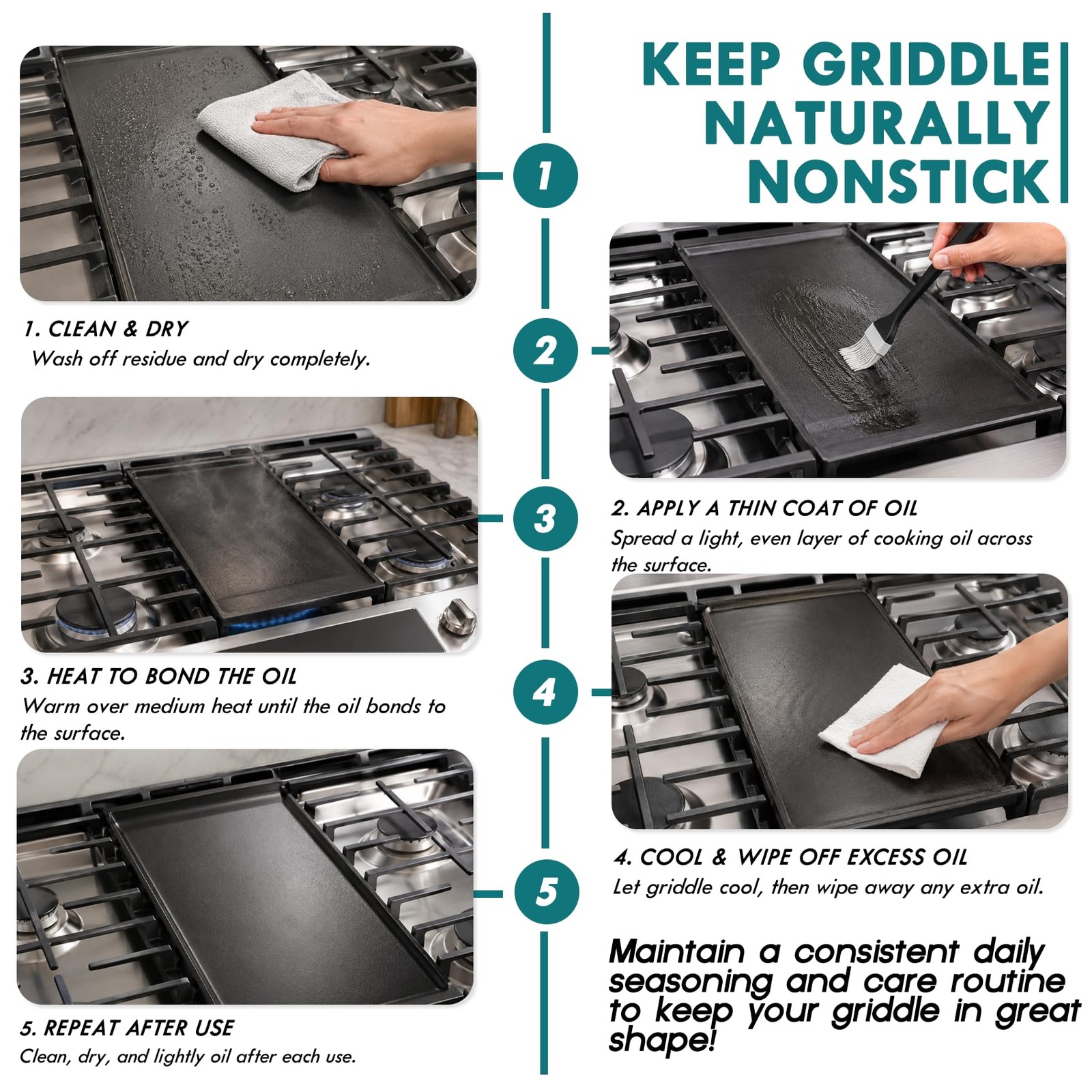 KEEP GRIDDLE NATURALLY NONSTICK

1

1. CLEAN & DRY
Wash off residue and dry completely.

2

2. APPLY A THIN COAT OF OIL
Spread a light, even layer of cooking oil across the surface.

3

3. HEAT TO BOND THE OIL
Warm over medium heat until the oil bonds to the surface.

4

4. COOL & WIPE OFF EXCESS OIL
Let griddle cool, then wipe away any extra oil.

5

5. REPEAT AFTER USE
Clean, dry, and lightly oil after each use.

Maintain a consistent daily seasoning and care routine to keep your griddle in great shape!