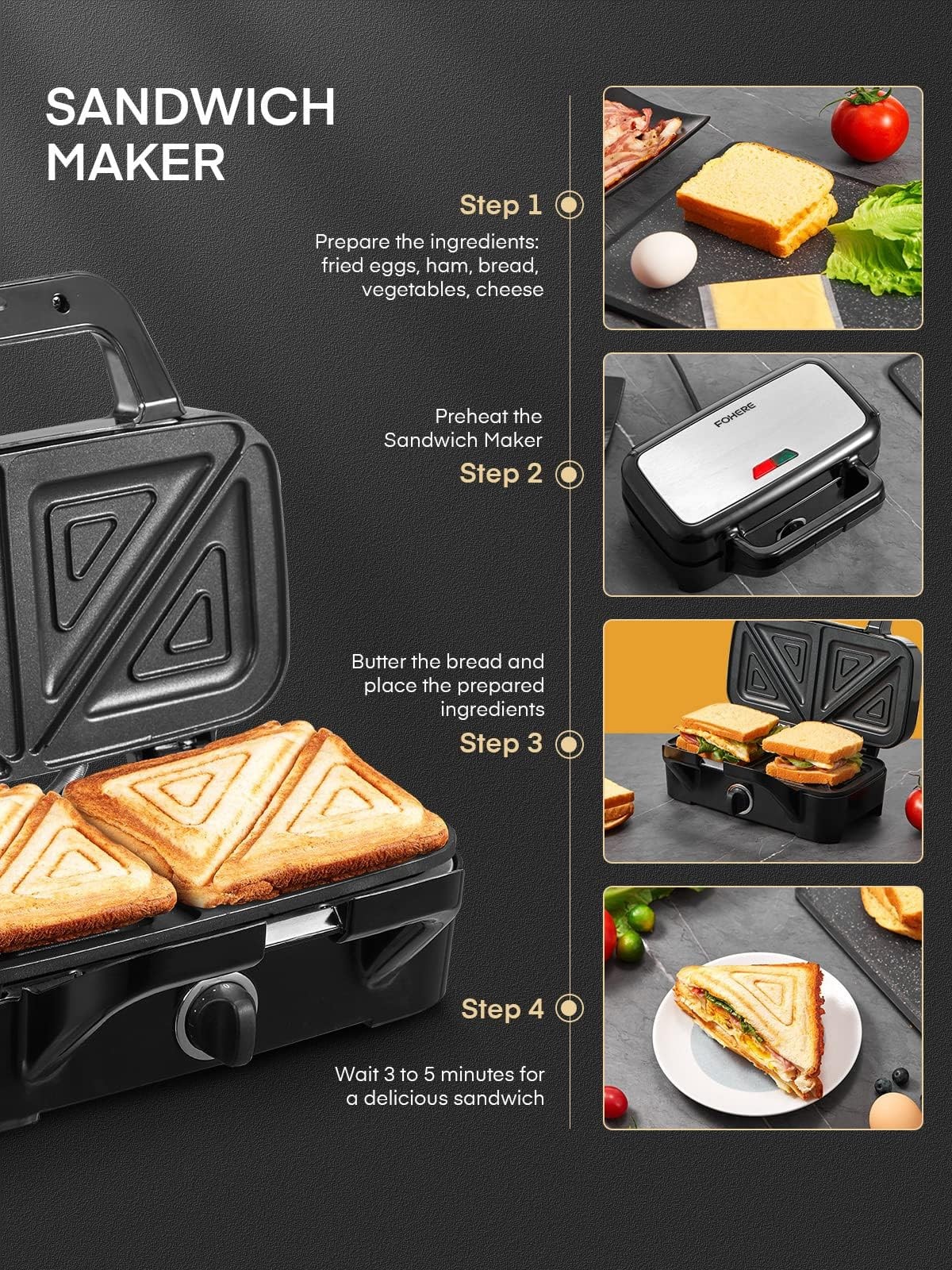 SANDWICH MAKER

Step 1

Prepare the ingredients: fried eggs, ham, bread, vegetables, cheese

Preheat the Sandwich Maker

Step 2

FOHERE

Butter the bread and place the prepared ingredients

Step 3

Step 4

Wait 3 to 5 minutes for a delicious sandwich