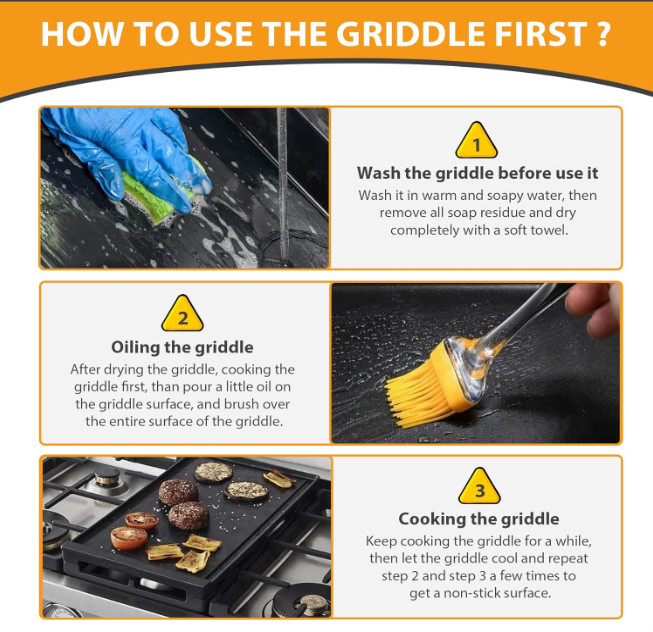 HOW TO USE THE GRIDDLE FIRST ?

1

Wash the griddle before use it

Wash it in warm and soapy water, then remove all soap residue and dry completely with a soft towel.

2

Oiling the griddle

After drying the griddle, cooking the griddle first, than pour a little oil on the griddle surface, and brush over the entire surface of the griddle.

3

Cooking the griddle

Keep cooking the griddle for a while, then let the griddle cool and repeat step 2 and step 3 a few times to get a non-stick surface.